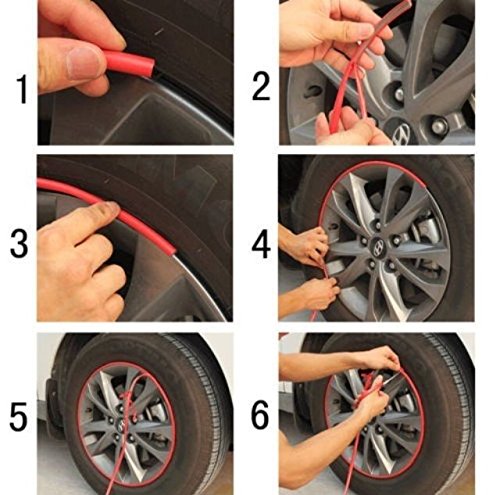 1
2
3
4
5
6