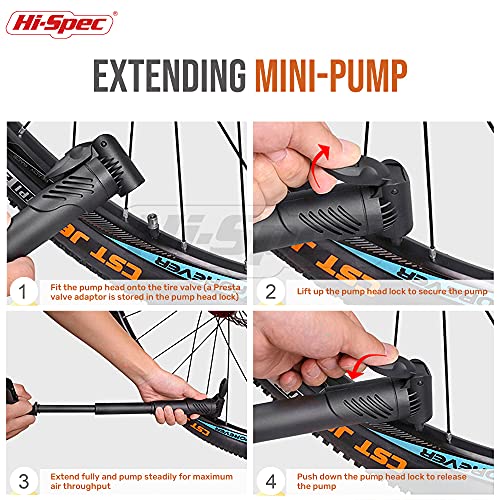 Hi-Spec®

EXTENDING MINI-PUMP

1 Fit the pump head onto the tire valve (a Presta valve adaptor is stored in the pump head lock)

2 Lift up the pump head lock to secure the pump

3 Extend fully and pump steadily for maximum air throughput

4 Push down the pump head lock to release the pump