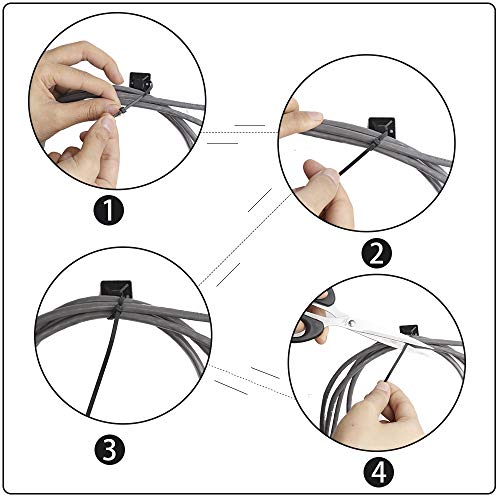 1

2

3

4