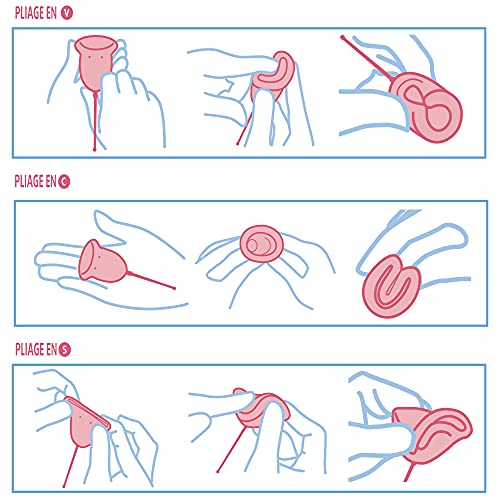 PLIAGE EN V

PLIAGE EN C

PLIAGE EN S