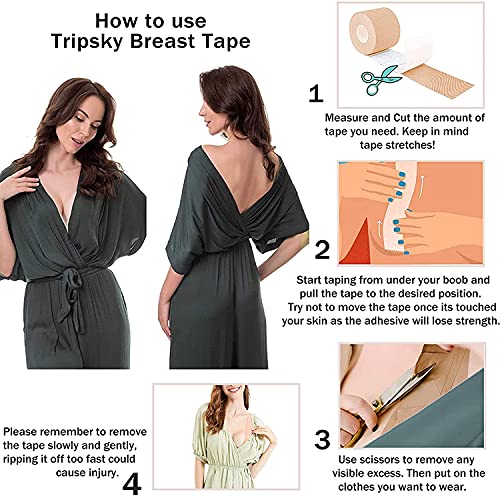 How to use
Tripsky Breast Tape

1

Measure and Cut the amount of tape you need. Keep in mind tape stretches!

2

Start taping from under your boob and pull the tape to the desired position. Try not to move the tape once its touched your skin as the adhesive will lose strength.

3

Use scissors to remove any visible excess. Then put on the clothes you want to wear.

Please remember to remove the tape slowly and gently, ripping it off too fast could cause injury.

4