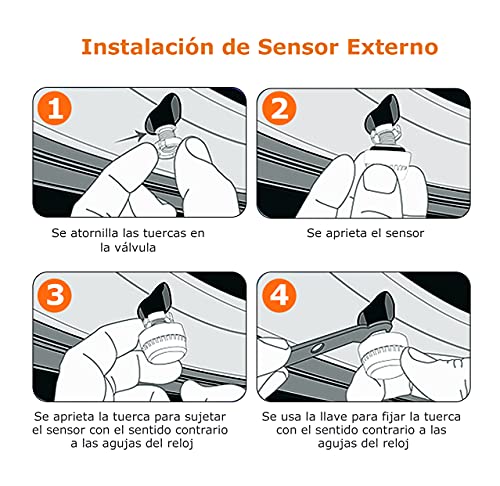 Instalación de Sensor Externo

1

Se atornilla las tuercas en la válvula

2

Se aprieta el sensor

3

Se aprieta la tuerca para sujetar el sensor con el sentido contrario a las agujas del reloj

4

Se usa la llave para fijar la tuerca con el sentido contrario a las agujas del reloj