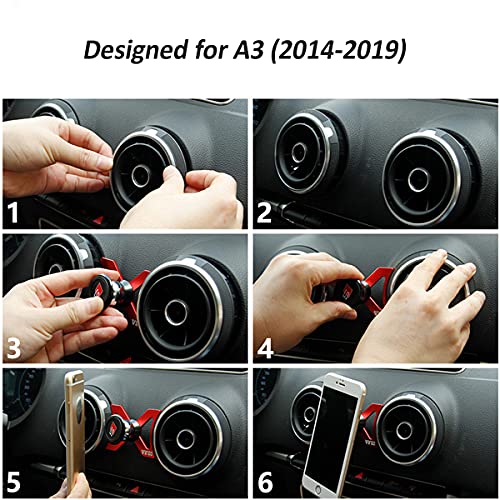 Designed for A3 (2014-2019)

1

2

3

4

5

6