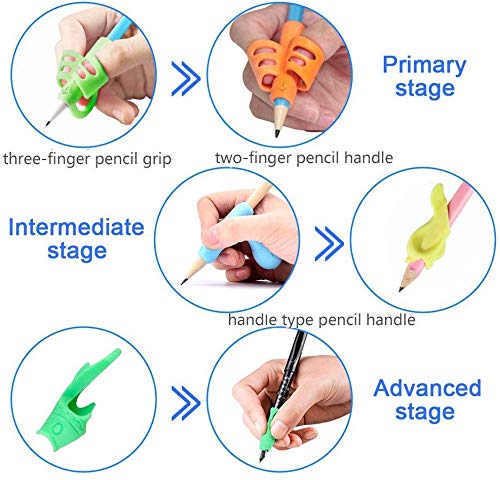 Primary stage

three-finger pencil grip

two-finger pencil handle

Intermediate stage

handle type pencil handle

Advanced stage