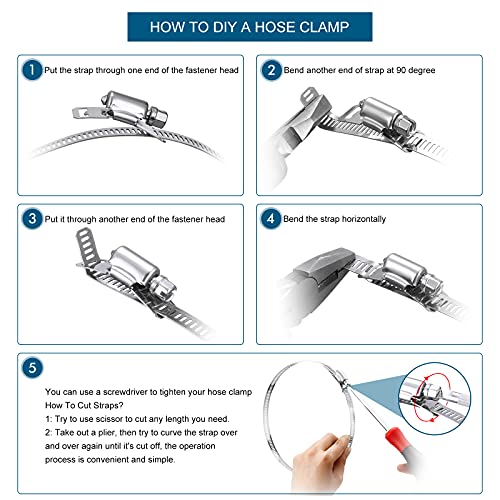 HOW TO DIY A HOSE CLAMP

1 Put the strap through one end of the fastener head

2 Bend another end of strap at 90 degree

3 Put it through another end of the fastener head

4 Bend the strap horizontally

5

You can use a screwdriver to tighten your hose clamp
How To Cut Straps?
1: Try to use scissor to cut any length you need.
2: Take out a plier, then try to curve the strap over and over again until it's cut off, the operation process is convenient and simple.