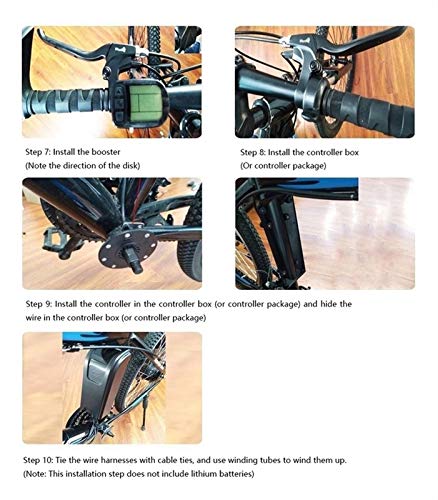 Step 7: Install the booster
(Note the direction of the disk)

Step 8: Install the controller box
(Or controller package)

Step 9: Install the controller in the controller box (or controller package) and hide the wire in the controller box (or controller package)

Step 10: Tie the wire harnesses with cable ties, and use winding tubes to wind them up.
(Note: This installation step does not include lithium batteries)