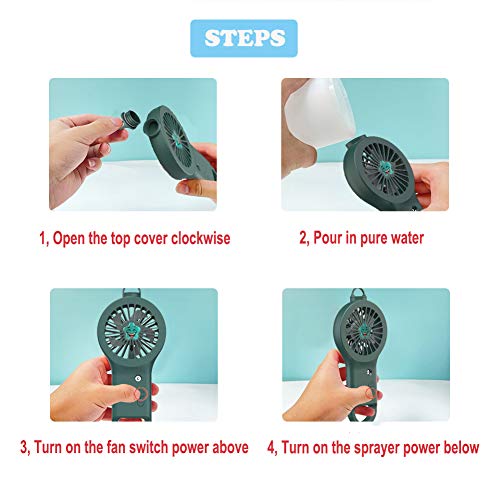 STEPS

1, Open the top cover clockwise

2, Pour in pure water

3, Turn on the fan switch power above

4, Turn on the sprayer power below