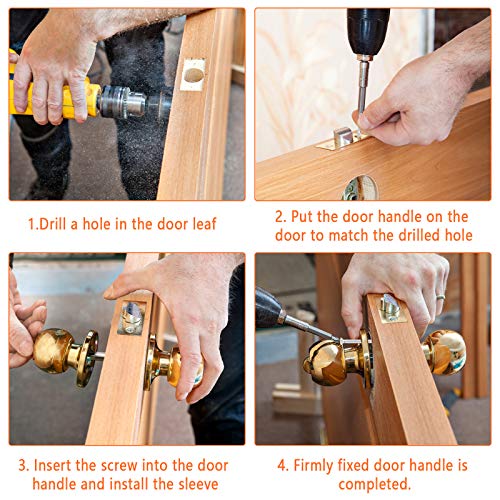 1.Drill a hole in the door leaf

2. Put the door handle on the door to match the drilled hole

3. Insert the screw into the door handle and install the sleeve

4. Firmly fixed door handle is completed.