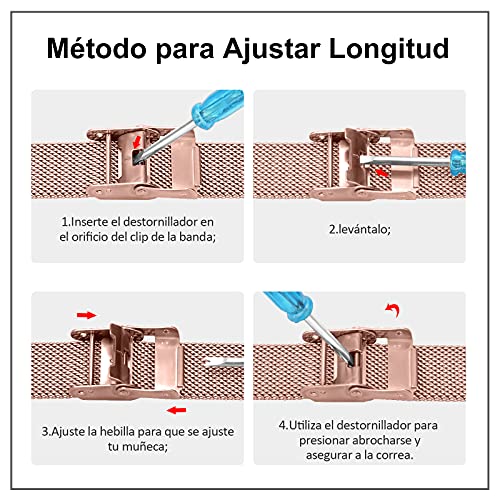 Método para Ajustar Longitud

1.Inserte el destornillador en el orificio del clip de la banda;

2.levántalo;

3.Ajuste la hebilla para que se ajuste tu muñeca;

4.Utiliza el destornillador para presionar abrocharse y asegurar a la correa.