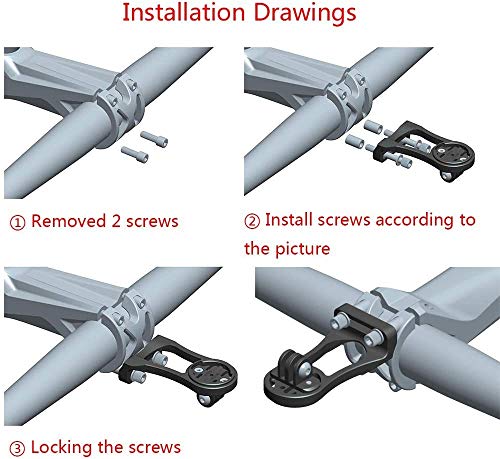 Installation Drawings

① Removed 2 screws

② Install screws according to the picture

③ Locking the screws