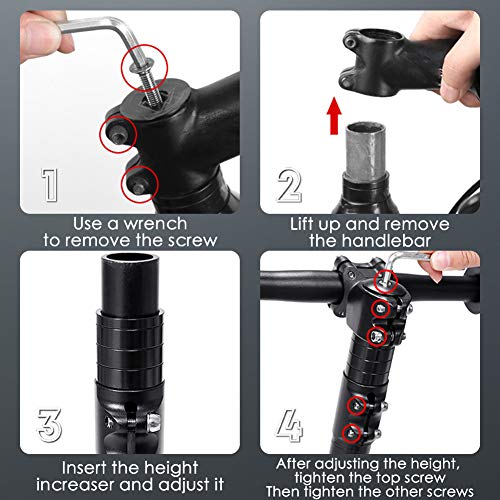 1

Use a wrench to remove the screw

2

Lift up and remove the handlebar

3

Insert the height increaser and adjust it

4

After adjusting the height, tighten the top screw Then tighten the other screws