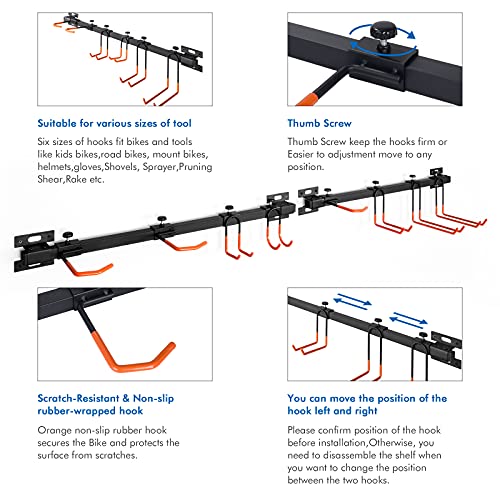 Suitable for various sizes of tool

Six sizes of hooks fit bikes and tools like kids bikes,road bikes, mount bikes, helmets,gloves,Shovels, Sprayer,Pruning Shear,Rake etc.

Thumb Screw

Thumb Screw keep the hooks firm or Easier to adjustment move to any position.

Scratch-Resistant & Non-slip rubber-wrapped hook

Orange non-slip rubber hook secures the Bike and protects the surface from scratches.

You can move the position of the hook left and right

Please confirm position of the hook before installation,Otherwise, you need to disassemble the shelf when you want to change the position between the two hooks.