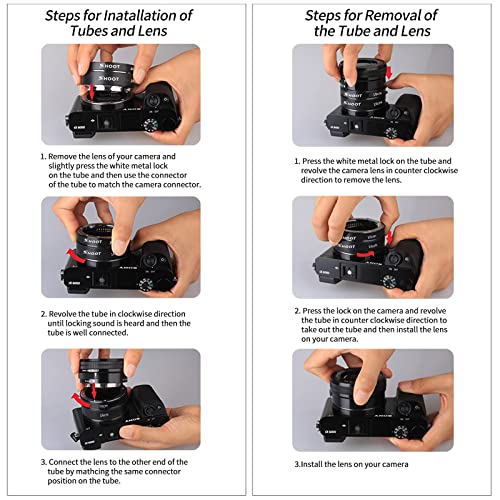 Steps for Inatallation of Tubes and Lens

SHOOT
SHOOT

1. Remove the lens of your camera and slightly press the white metal lock on the tube and then use the connector of the tube to match the camera connector.

SHOOT
SHOOT

2. Revolve the tube in clockwise direction until locking sound is heard and then the tube is well connected.

3. Connect the lens to the other end of the tube by mathcing the same connector position on the tube.

Steps for Removal of the Tube and Lens

SHOOT
SHOOT

1. Press the white metal lock on the tube and revolve the camera lens in counter clockwise direction to remove the lens.

2. Press the lock on the camera and revolve the tube in counter clockwise direction to take out the tube and then install the lens on your camera.

3.Install the lens on your camera