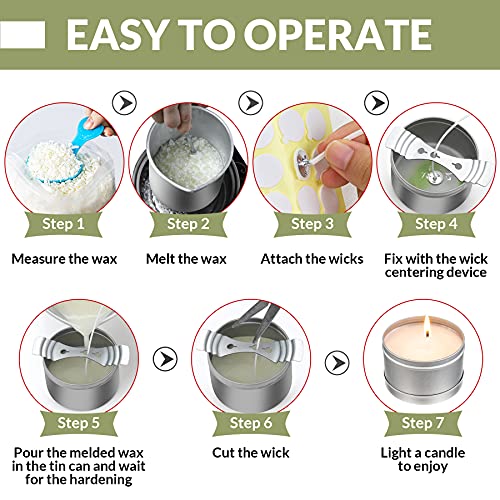 EASY TO OPERATE

Step 1
Measure the wax

Step 2
Melt the wax

Step 3
Attach the wicks

Step 4
Fix with the wick centering device

Step 5
Pour the melded wax in the tin can and wait for the hardening

Step 6
Cut the wick

Step 7
Light a candle to enjoy