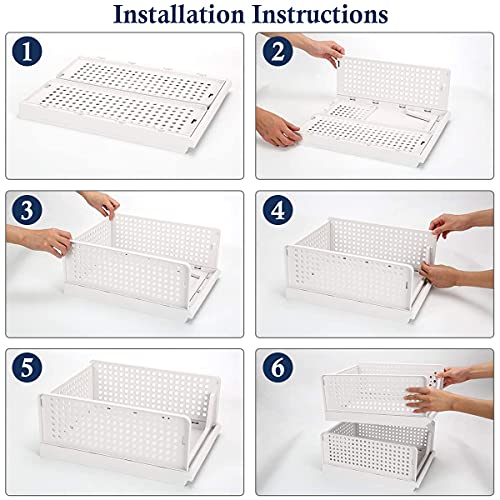 Installation Instructions

1

2

3

4

5

6