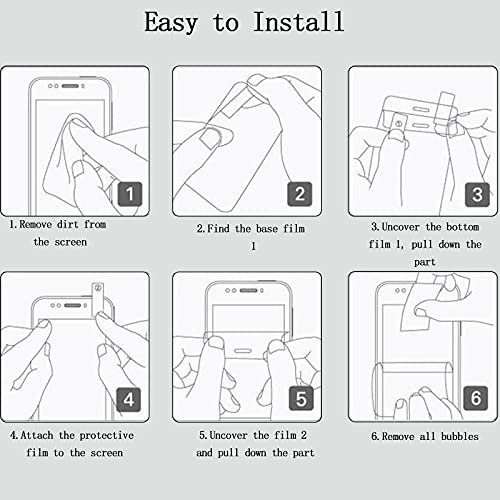 Easy to Install

1

1.Remove dirt from the screen

2

2.Find the base film 1

3

3.Uncover the bottom film 1, pull down the part

4

4.Attach the protective film to the screen

5

5.Uncover the film 2 and pull down the part

6

6.Remove all bubbles