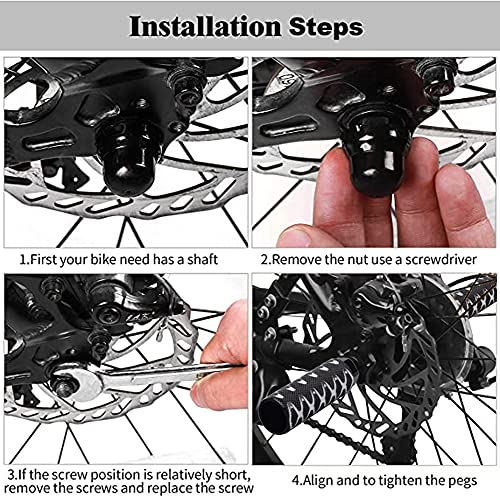 Installation Steps

1.First your bike need has a shaft

2.Remove the nut use a screwdriver

3.If the screw position is relatively short, remove the screws and replace the screw

4.Align and to tighten the pegs