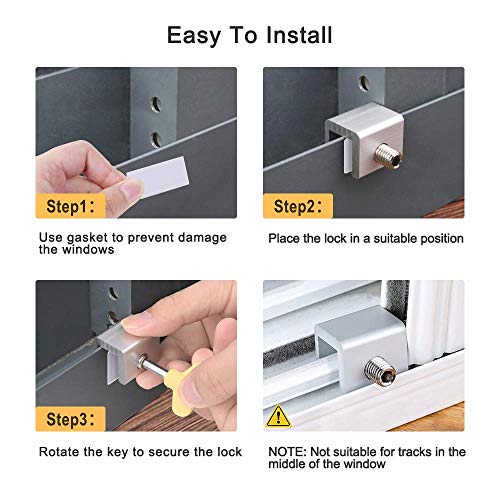 Easy To Install

Step1:

Use gasket to prevent damage the windows

Step2:

Place the lock in a suitable position

Step3:

Rotate the key to secure the lock

NOTE: Not suitable for tracks in the middle of the window