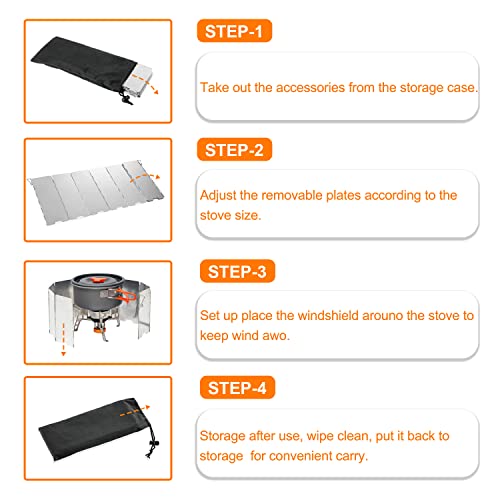 STEP-1

Take out the accessories from the storage case.

STEP-2

Adjust the removable plates according to the stove size.

STEP-3

Set up place the windshield arouno the stove to keep wind awo.

STEP-4

Storage after use, wipe clean, put it back to storage for convenient carry.