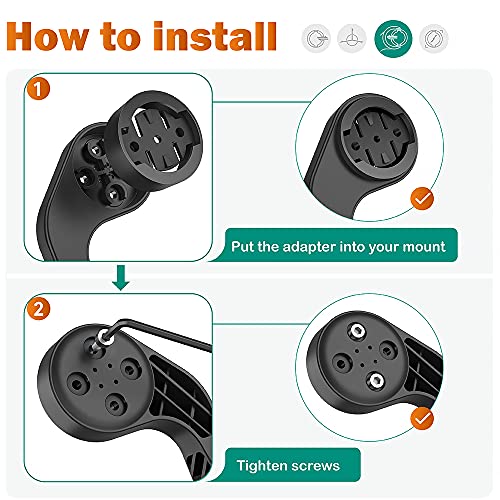 How to install

1

Put the adapter into your mount

2

Tighten screws