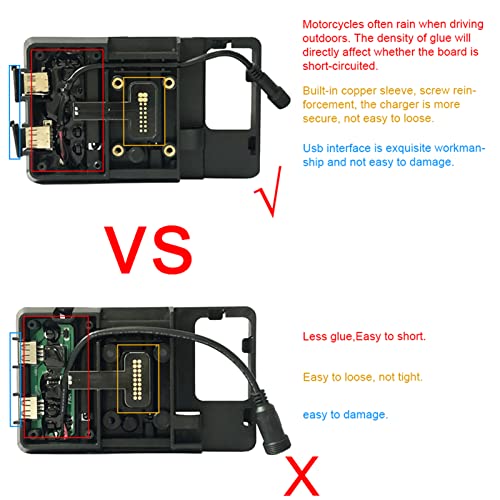 Motorcycles often rain when driving outdoors. The density of glue will directly affect whether the board is short-circuited.

Built-in copper sleeve, screw reinforcement, the charger is more secure, not easy to loose.

Usb interface is exquisite workmanship and not easy to damage.

√

VS

Less glue,Easy to short.

Easy to loose, not tight.

easy to damage.

X