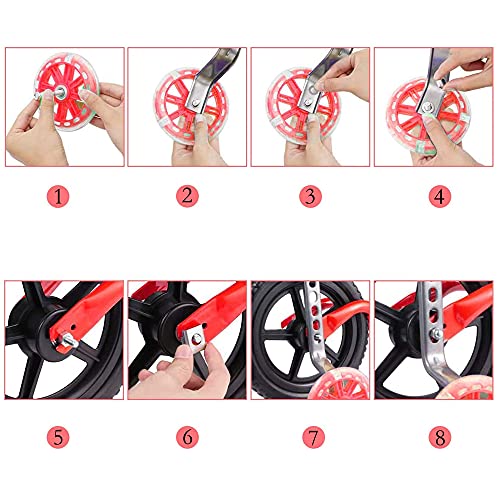 1

2

3

4

5

6

7

8