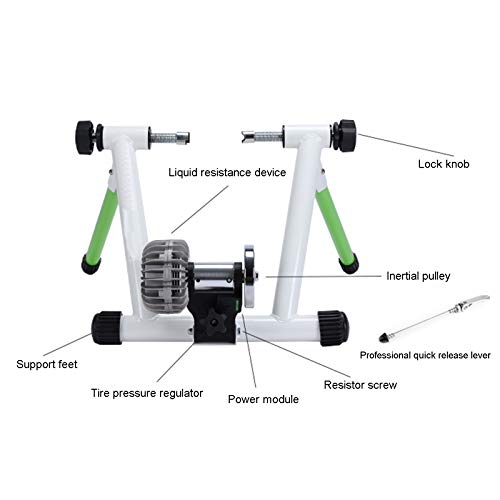 Lock knob

Liquid resistance device

Inertial pulley

Professional quick release lever

Support feet

Tire pressure regulator

Power module

Resistor screw