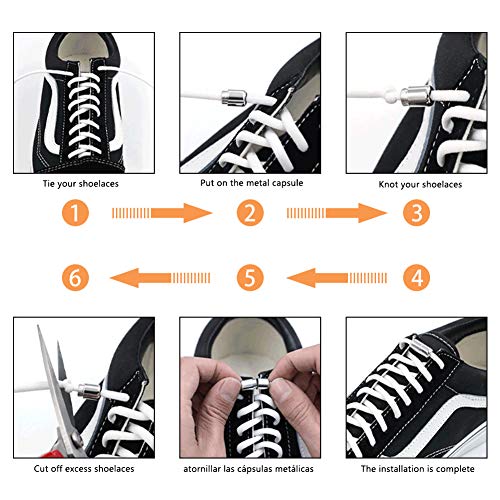 Tie your shoelaces

Put on the metal capsule

Knot your shoelaces

1

2

3

6

5

4

Cut off excess shoelaces

atornillar las cápsulas metálicas

The installation is complete