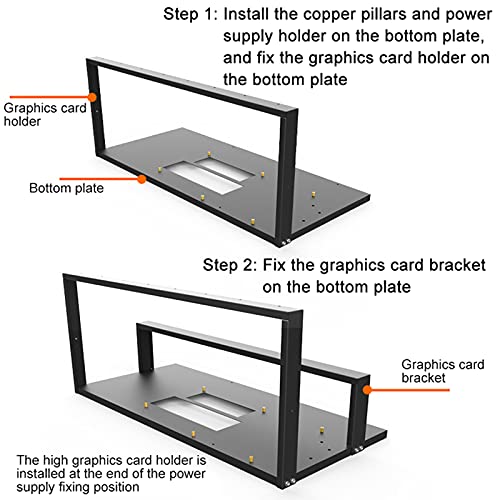 Step 1: Install the copper pillars and power supply holder on the bottom plate, and fix the graphics card holder on the bottom plate

Graphics card holder

Bottom plate

Step 2: Fix the graphics card bracket on the bottom plate

Graphics card bracket

The high graphics card holder is installed at the end of the power supply fixing position