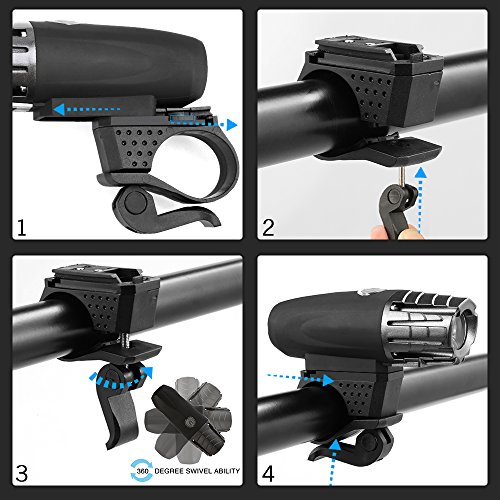 1

2

3

360 DEGREE SWIVEL ABILITY

4