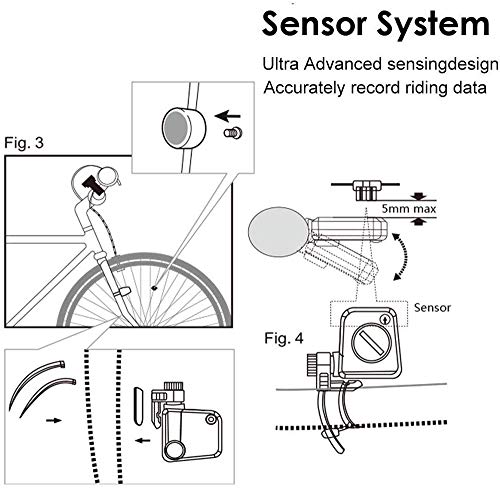 Sensor System

Ultra Advanced sensingdesign
Accurately record riding data

Fig. 3

5mm max

Sensor

Fig. 4