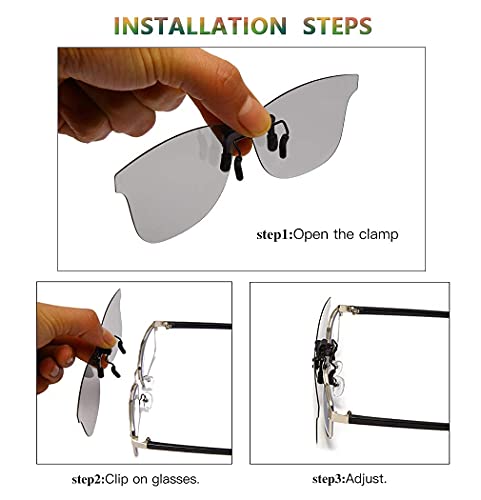 INSTALLATION STEPS

step1:Open the clamp

step2:Clip on glasses.

step3:Adjust.