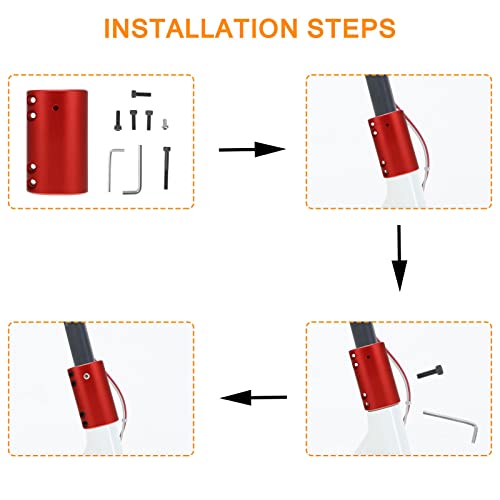 INSTALLATION STEPS