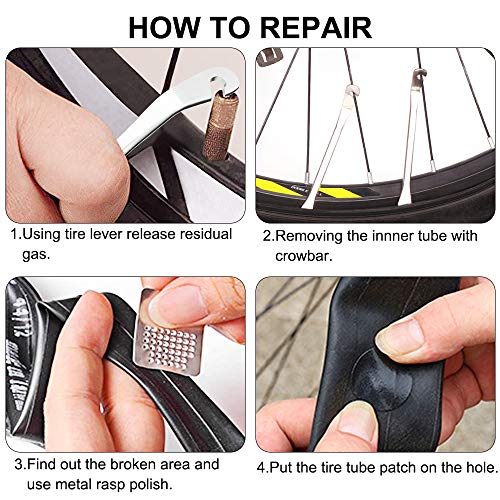 HOW TO REPAIR

1.Using tire lever release residual gas.

2.Removing the innner tube with crowbar.

3.Find out the broken area and use metal rasp polish.

4.Put the tire tube patch on the hole.