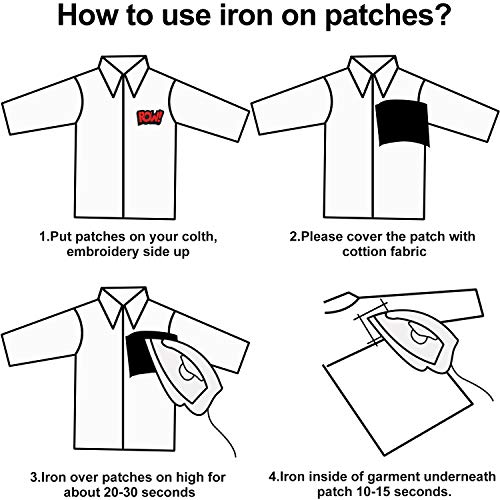 How to use iron on patches?

POW!

1.Put patches on your colth, embroidery side up

2.Please cover the patch with cottion fabric

3.Iron over patches on high for about 20-30 seconds

4.Iron inside of garment underneath patch 10-15 seconds.