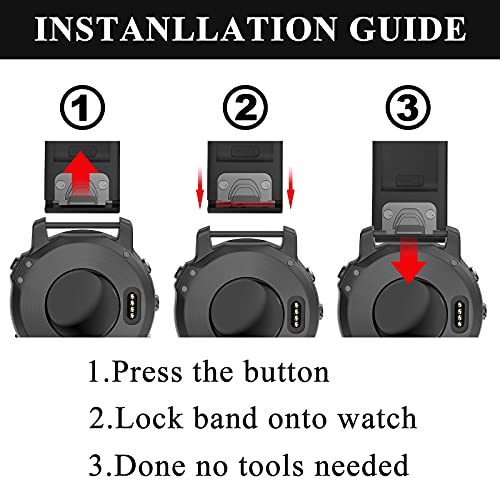 INSTANLLATION GUIDE

①

②

③

1.Press the button

2.Lock band onto watch

3.Done no tools needed