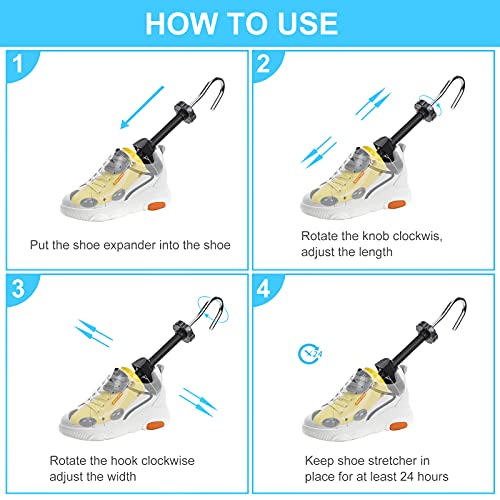 HOW TO USE

1

Put the shoe expander into the shoe

2

Rotate the knob clockwis, adjust the length

3

Rotate the hook clockwise adjust the width

4

24

Keep shoe stretcher in place for at least 24 hours