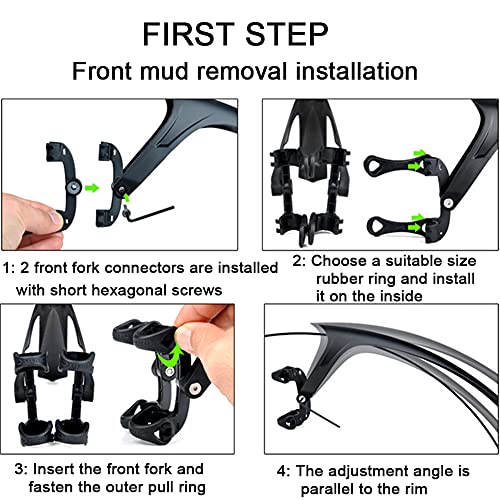 FIRST STEP

Front mud removal installation

1: 2 front fork connectors are installed with short hexagonal screws

2: Choose a suitable size rubber ring and install it on the inside

3: Insert the front fork and fasten the outer pull ring

4: The adjustment angle is parallel to the rim