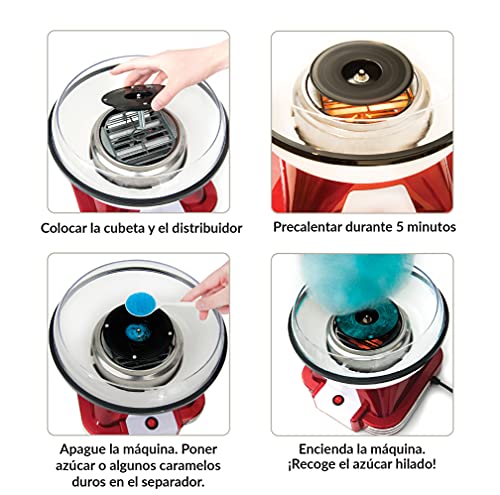 Colocar la cubeta y el distribuidor

Precalentar durante 5 minutos

Apague la máquina. Poner azúcar o algunos caramelos duros en el separador.

Encienda la máquina. ¡Recoge el azúcar hilado!