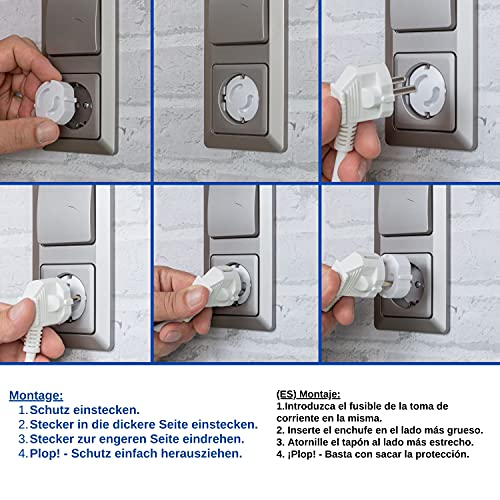 Montage:
1. Schutz einstecken.
2. Stecker in die dickere Seite einstecken.
3. Stecker zur engeren Seite eindrehen.
4. Plop! - Schutz einfach herausziehen.

(ES) Montaje:
1.Introduzca el fusible de la toma de corriente en la misma.
2. Inserte el enchufe en el lado más grueso.
3. Atornille el tapón al lado más estrecho.
4. ¡Plop! - Basta con sacar la protección.