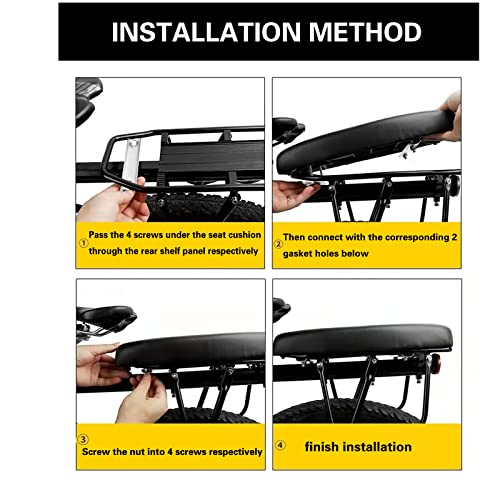 INSTALLATION METHOD

① Pass the 4 screws under the seat cushion through the rear shelf panel respectively

② Then connect with the corresponding 2 gasket holes below

③ Screw the nut into 4 screws respectively

④ finish installation