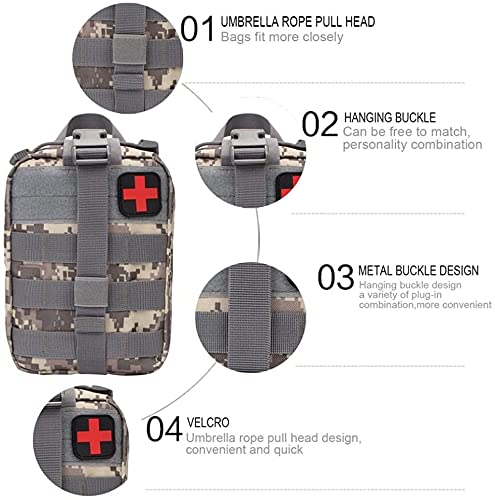 01 UMBRELLA ROPE PULL HEAD
Bags fit more closely

02 HANGING BUCKLE
Can be free to match, personality combination

03 METAL BUCKLE DESIGN
Hanging buckle design a variety of plug-in combination,more convenient

04 VELCRO
Umbrella rope pull head design, convenient and quick