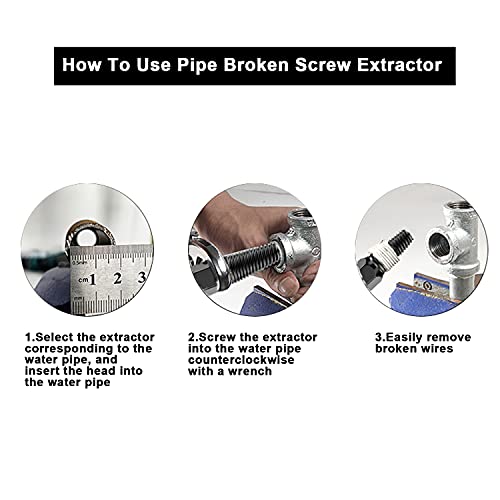 How To Use Pipe Broken Screw Extractor

0.5mm
cm 1 2 3
mm

1.Select the extractor corresponding to the water pipe, and insert the head into the water pipe

2.Screw the extractor into the water pipe counterclockwise with a wrench

3.Easily remove broken wires