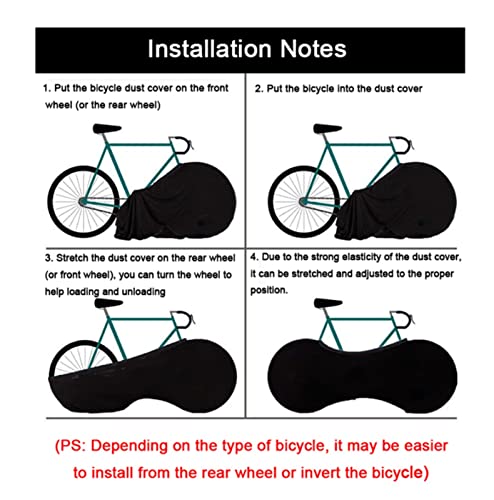 Installation Notes

1. Put the bicycle dust cover on the front wheel (or the rear wheel)

2. Put the bicycle into the dust cover

3. Stretch the dust cover on the rear wheel (or front wheel), you can turn the wheel to help loading and unloading

4. Due to the strong elasticity of the dust cover, it can be stretched and adjusted to the proper position.

(PS: Depending on the type of bicycle, it may be easier to install from the rear wheel or invert the bicycle)