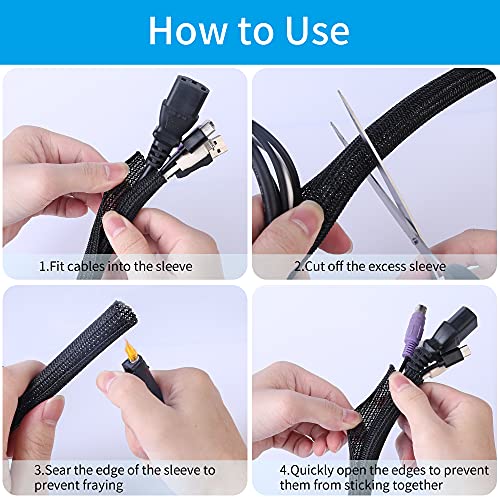 How to Use

1.Fit cables into the sleeve

2.Cut off the excess sleeve

3.Sear the edge of the sleeve to prevent fraying

4.Quickly open the edges to prevent them from sticking together