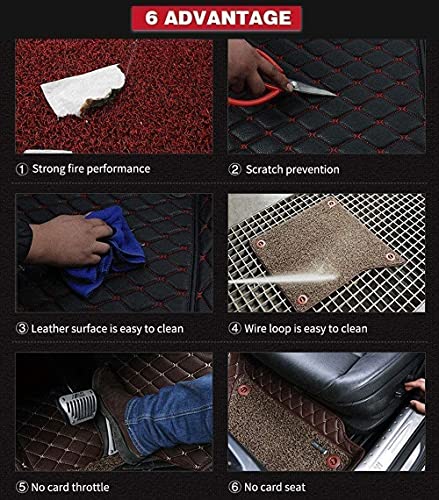 6 ADVANTAGE

① Strong fire performance

② Scratch prevention

③ Leather surface is easy to clean

④ Wire loop is easy to clean

⑤ No card throttle

⑥ No card seat