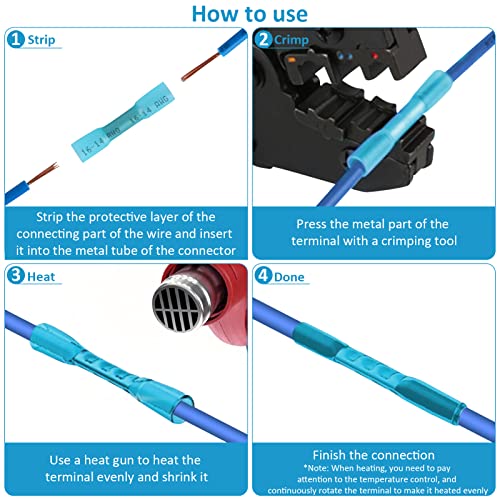 How to use

1 Strip

16-14 AWG 16-14 AWG

Strip the protective layer of the connecting part of the wire and insert it into the metal tube of the connector

2 Crimp

Press the metal part of the terminal with a crimping tool

3 Heat

Use a heat gun to heat the terminal evenly and shrink it

4 Done

Finish the connection

*Note: When heating, you need to pay attention to the temperature control, and continuously rotate the terminal to make it heated evenly