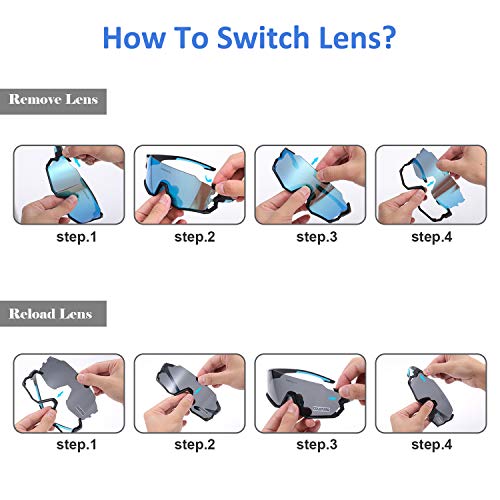 How To Switch Lens?

Remove Lens

step.1
step.2
step.3
step.4

Reload Lens

step.1
step.2
step.3
step.4