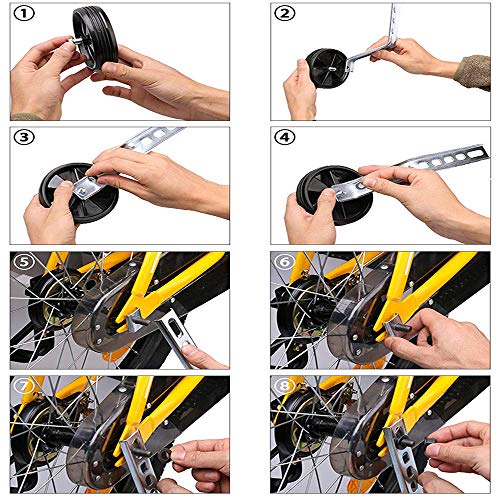 1
2
3
4
5
6
7
8