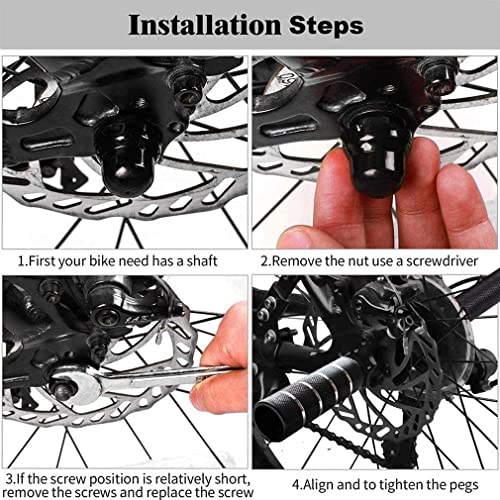 Installation Steps

1.First your bike need has a shaft

2.Remove the nut use a screwdriver

3.If the screw position is relatively short, remove the screws and replace the screw

4.Align and to tighten the pegs